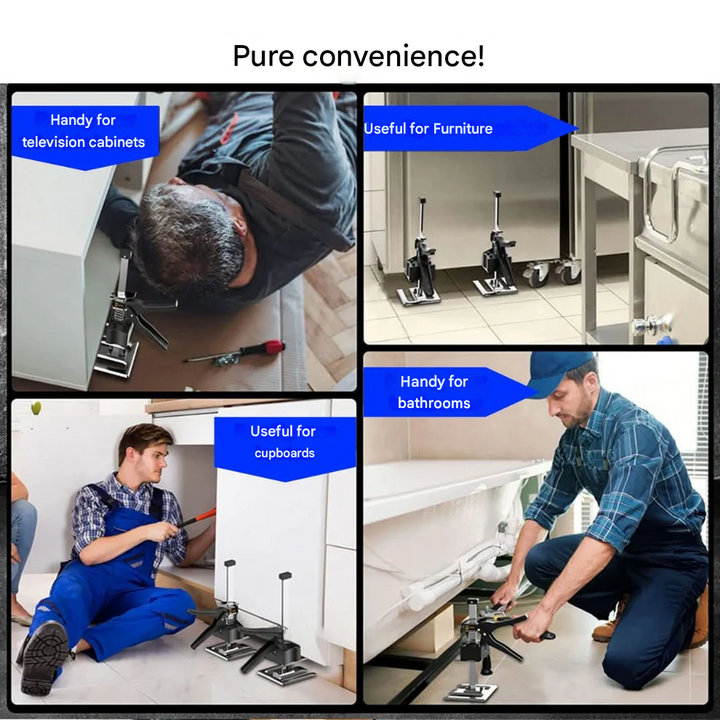 Pure convenience!

Handy for television cabinets

Useful for Furniture

Useful for cupboards

Handy for bathrooms