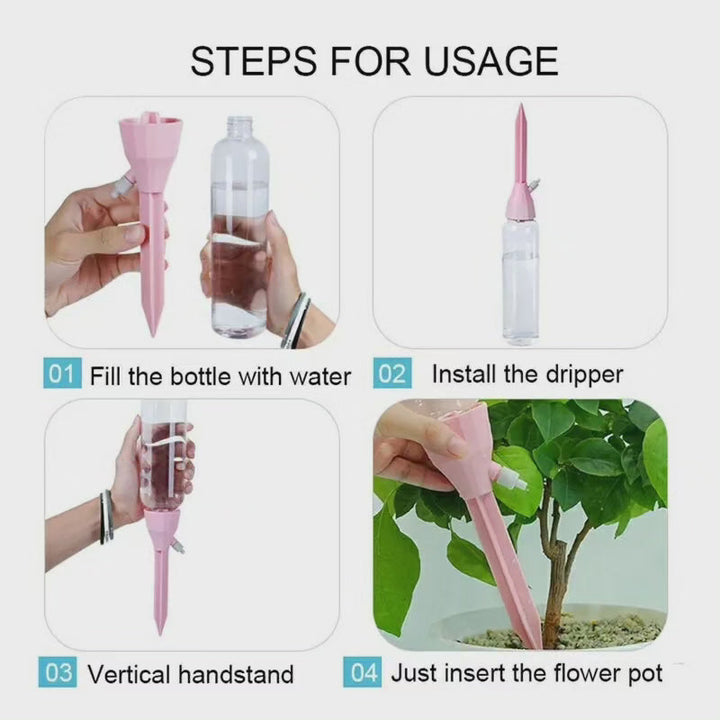 STEPS FOR USAGE

01 Fill the bottle with water

02 Install the dripper

03 Vertical handstand

04 Just insert the flower pot