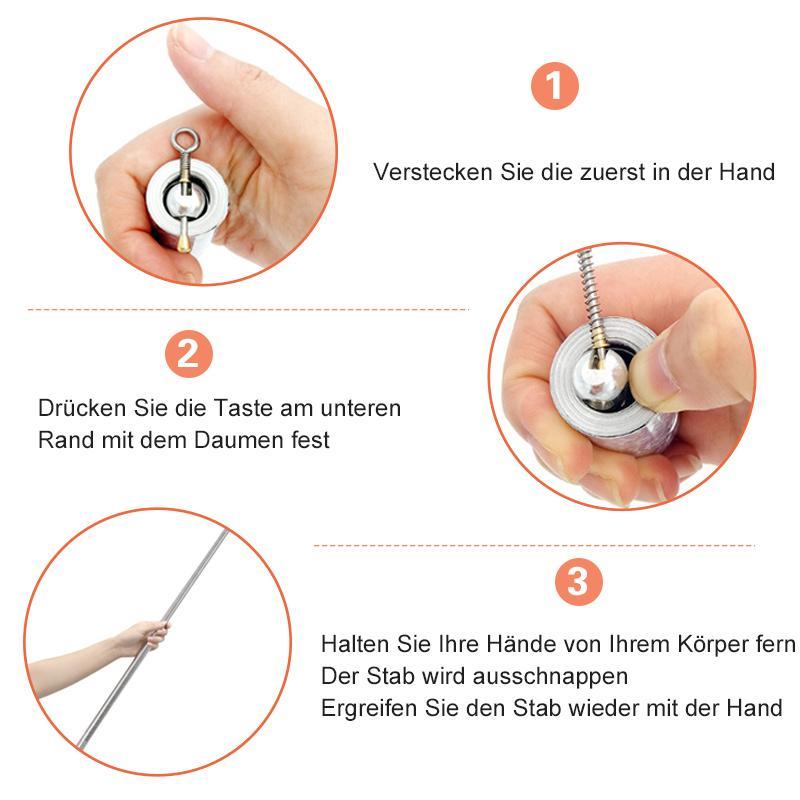 1

Verstecken Sie die zuerst in der Hand

2

Drücken Sie die Taste am unteren Rand mit dem Daumen fest

3

Halten Sie Ihre Hände von Ihrem Körper fern
Der Stab wird ausschnappen
Ergreifen Sie den Stab wieder mit der Hand