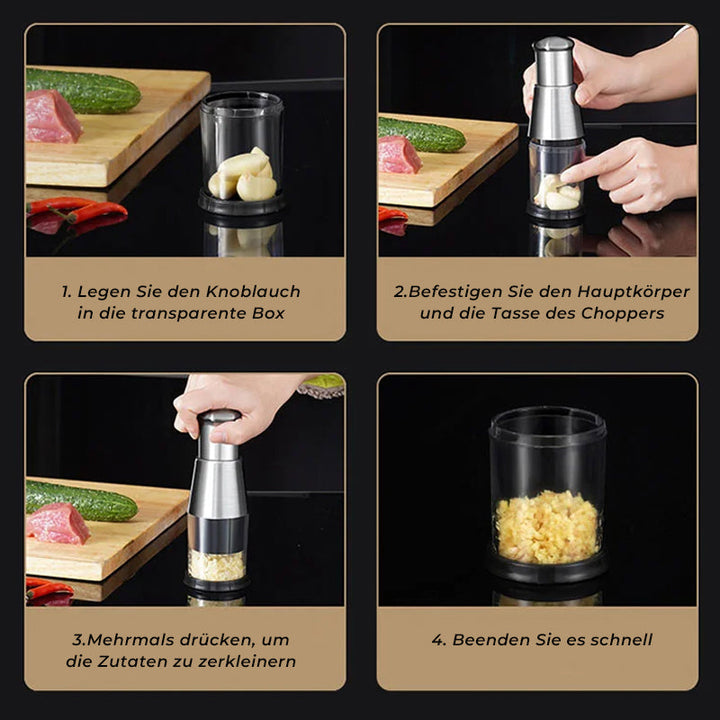 1. Legen Sie den Knoblauch in die transparente Box

2.Befestigen Sie den Hauptkörper und die Tasse des Choppers

3.Mehrmals drücken, um die Zutaten zu zerkleinern

4. Beenden Sie es schnell