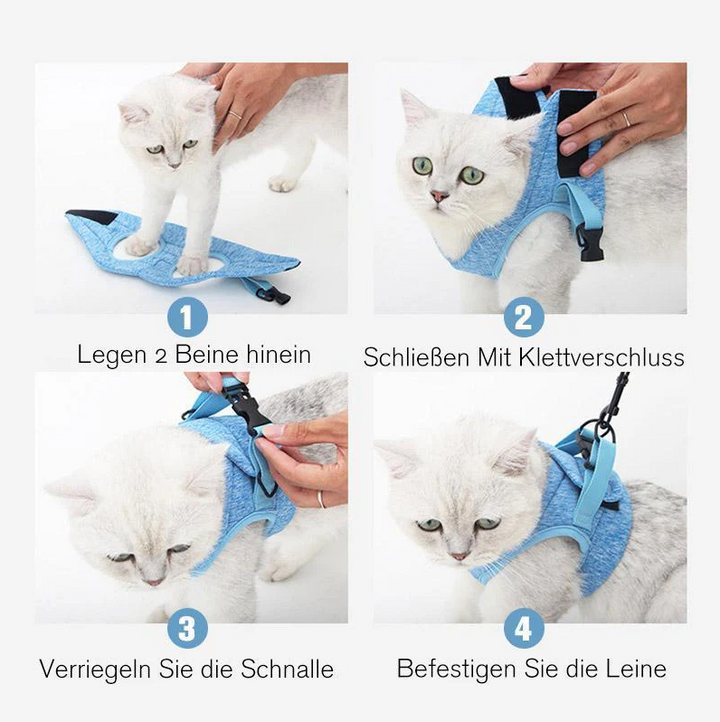 1
Legen 2 Beine hinein

2
Schließen Mit Klettverschluss

3
Verriegeln Sie die Schnalle

4
Befestigen Sie die Leine