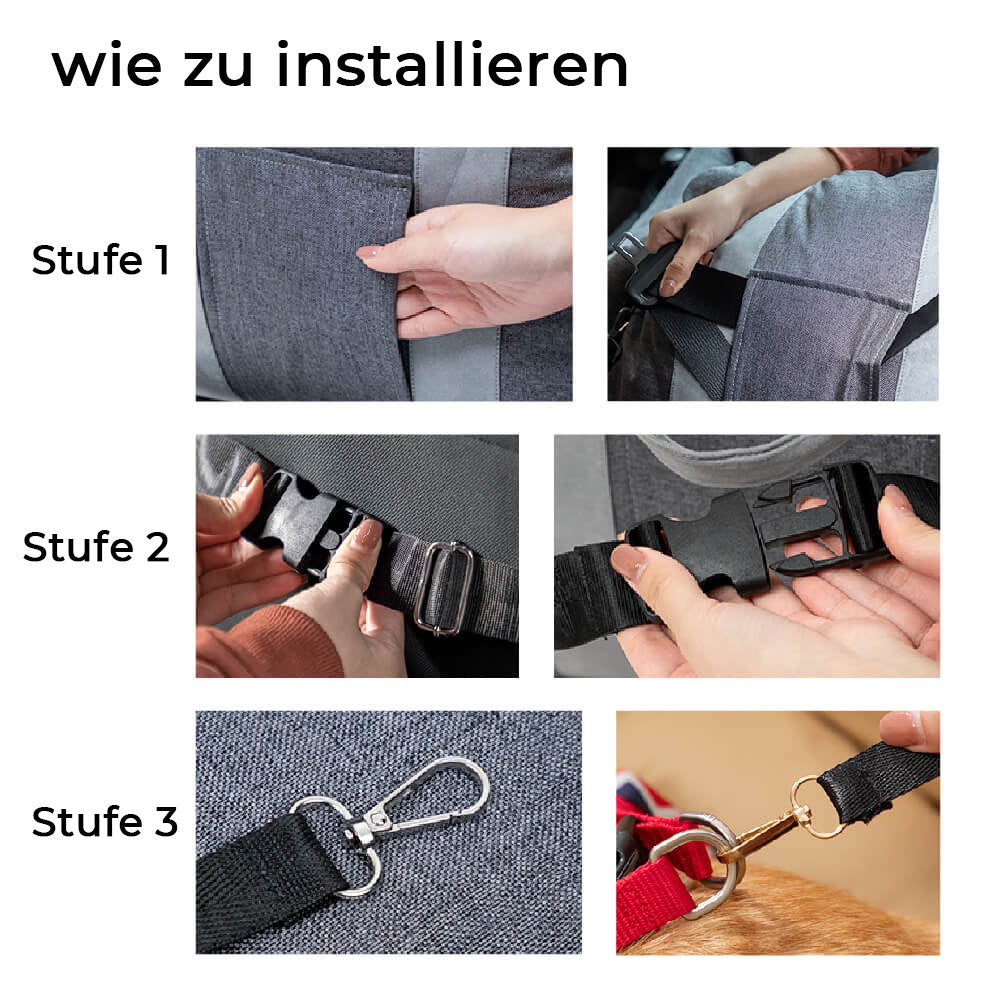 wie zu installieren

Stufe 1

Stufe 2

Stufe 3