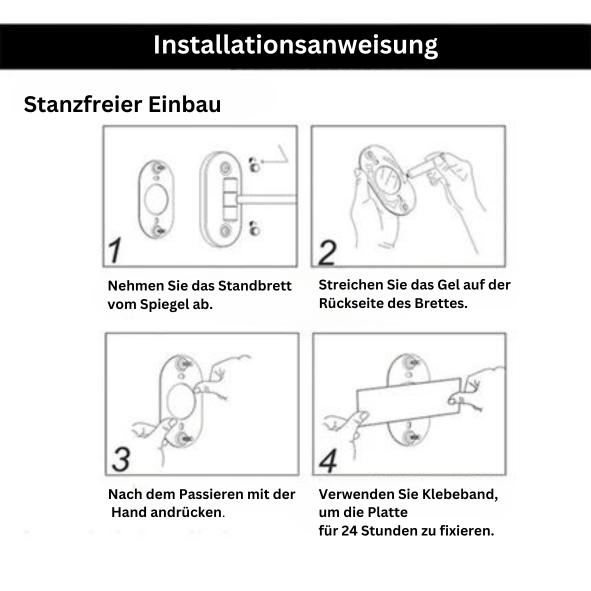 Installationsanweisung

Stanzfreier Einbau

1

Nehmen Sie das Standbrett vom Spiegel ab.

2

Streichen Sie das Gel auf der Rückseite des Brettes.

3

Nach dem Passieren mit der Hand andrücken.

4

Verwenden Sie Klebeband, um die Platte für 24 Stunden zu fixieren.