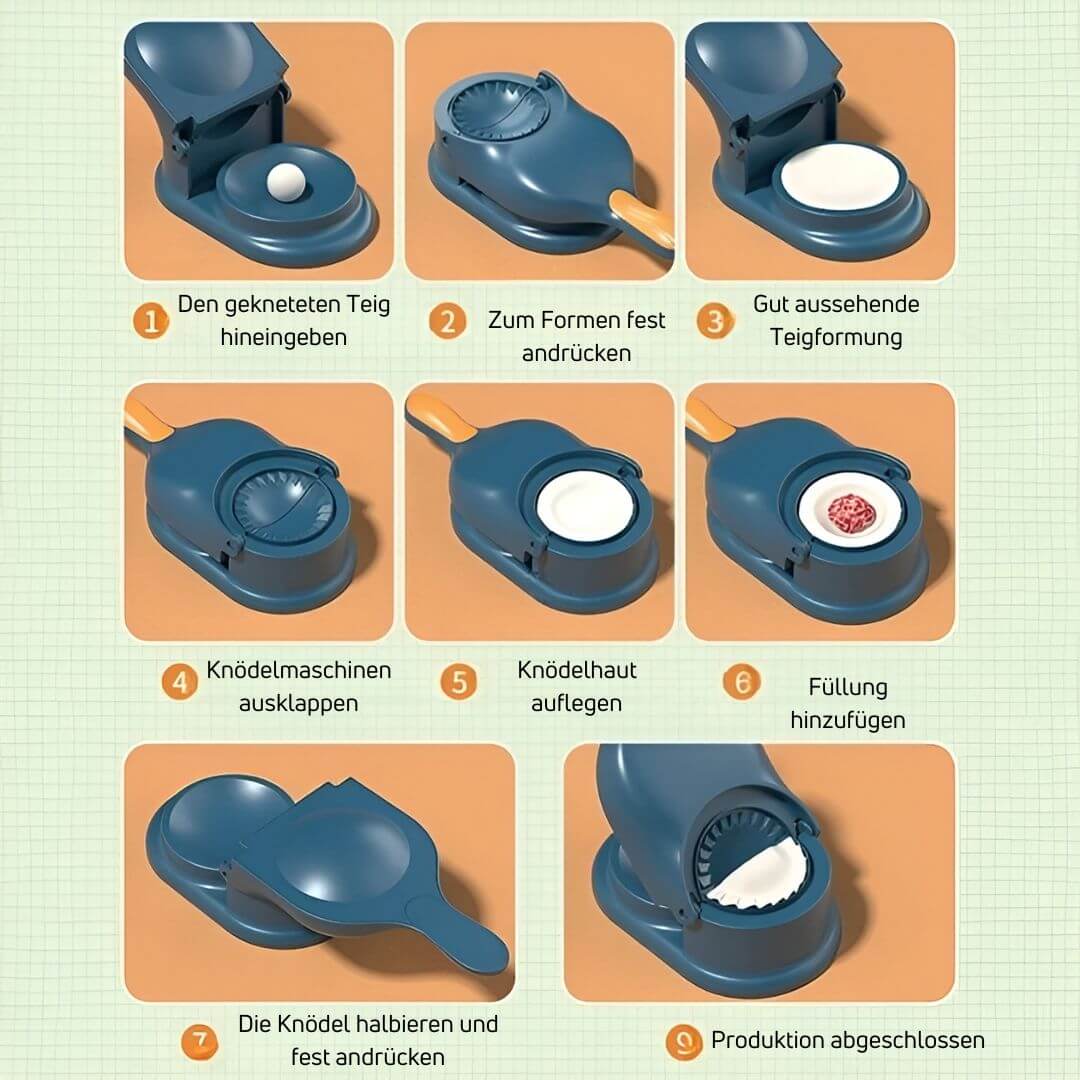 1 Den gekneteten Teig hineingeben

2 Zum Formen fest andrücken

3 Gut aussehende Teigformung

4 Knödelmaschinen ausklappen

5 Knödelhaut auflegen

6 Füllung hinzufügen

7 Die Knödel halbieren und fest andrücken

9 Produktion abgeschlossen