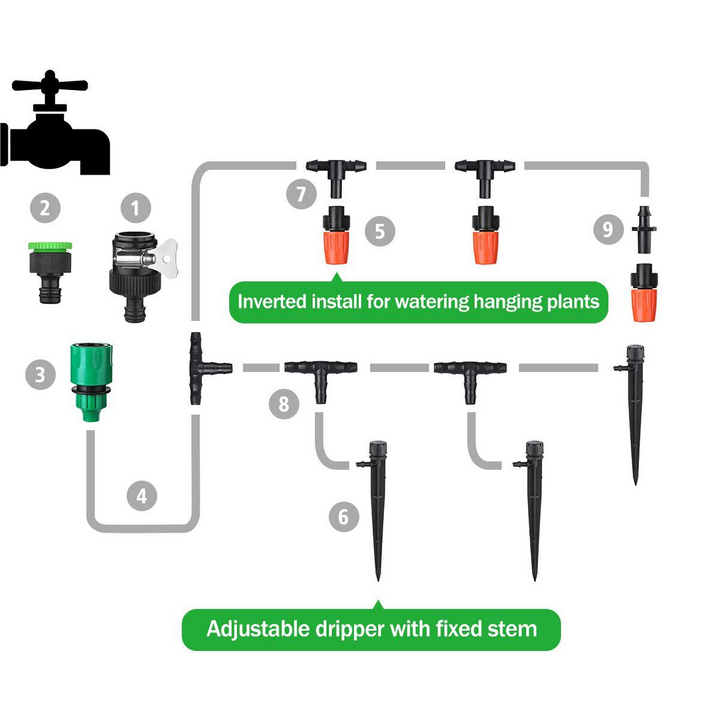 2
1
7
5
9
Inverted install for watering hanging plants
3
8
4
6
Adjustable dripper with fixed stem