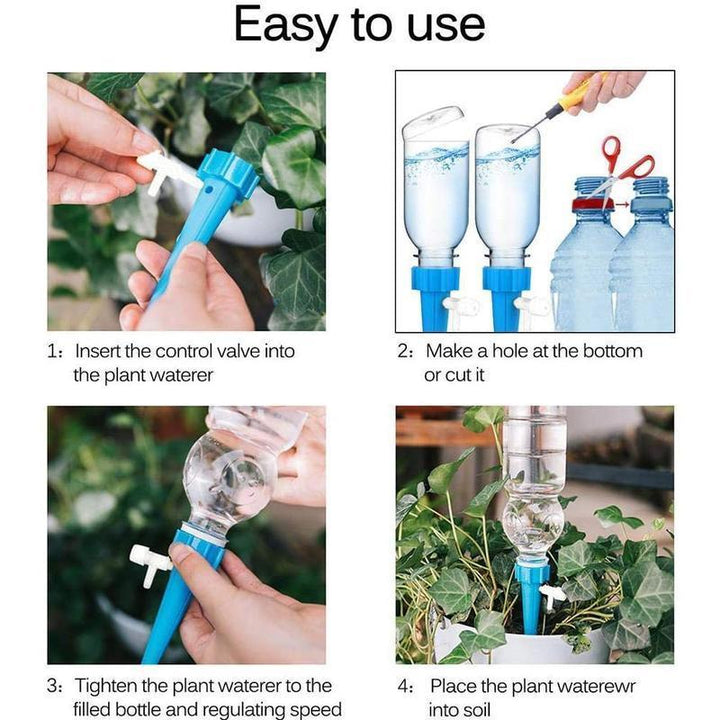 Easy to use

1: Insert the control valve into the plant waterer

2: Make a hole at the bottom or cut it

3: Tighten the plant waterer to the filled bottle and regulating speed

4: Place the plant waterewr into soil