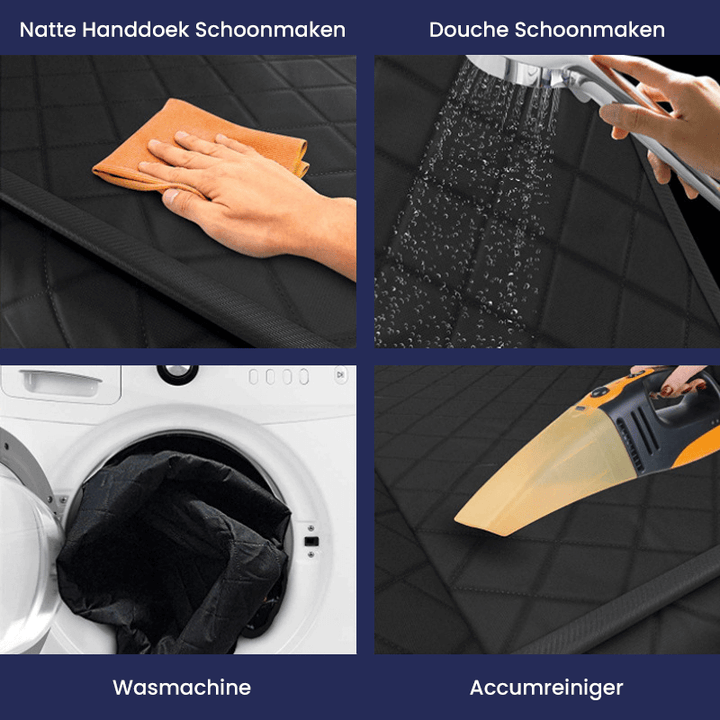 Natte Handdoek Schoonmaken

Douche Schoonmaken

Wasmachine

Accumreiniger