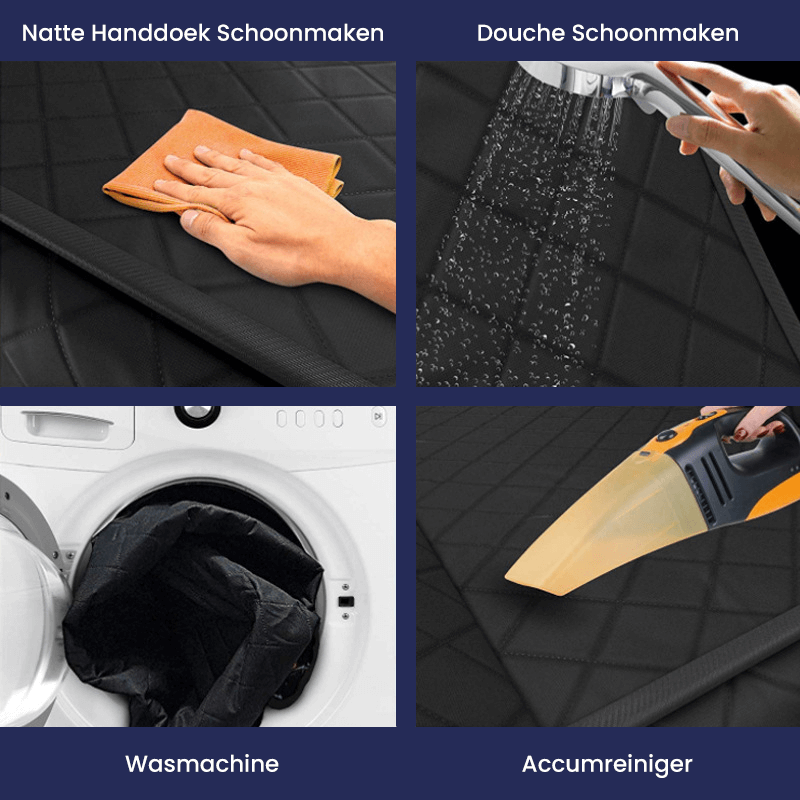 Natte Handdoek Schoonmaken

Douche Schoonmaken

Wasmachine

Accumreiniger