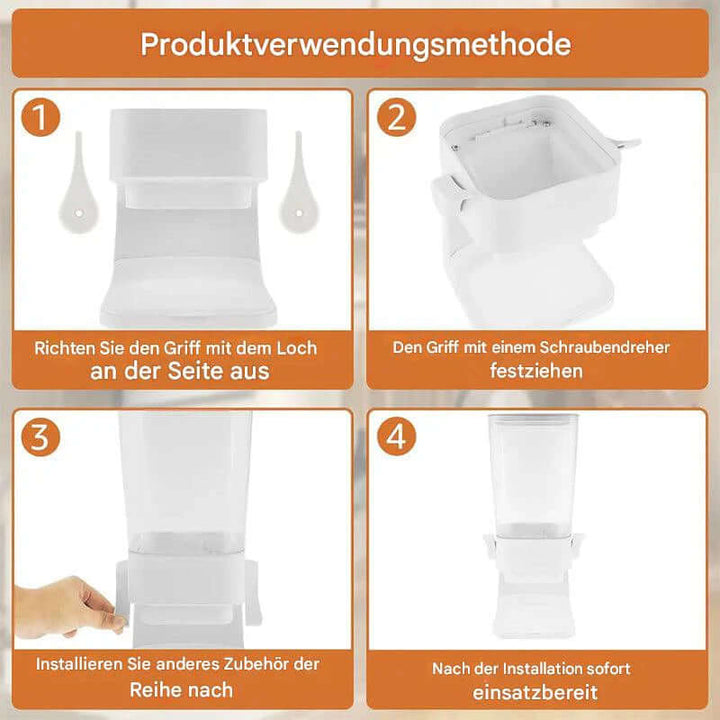 Produktverwendungsmethode

1

Richten Sie den Griff mit dem Loch an der Seite aus

2

Den Griff mit einem Schraubendreher festziehen

3

Installieren Sie anderes Zubehör der Reihe nach

4

Nach der Installation sofort einsatzbereit