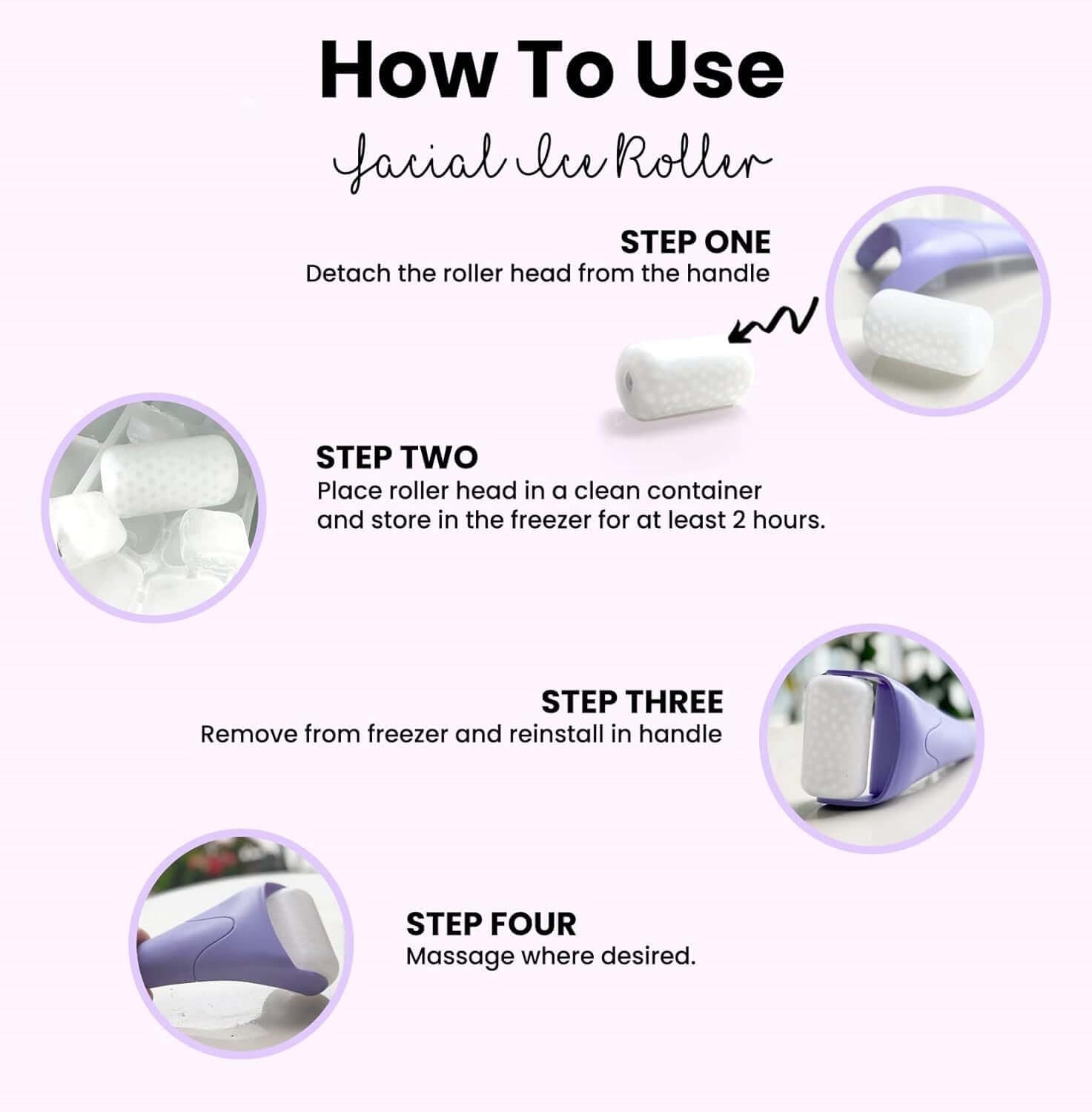 How To Use
Facial Ice Roller

STEP ONE
Detach the roller head from the handle

STEP TWO
Place roller head in a clean container and store in the freezer for at least 2 hours.

STEP THREE
Remove from freezer and reinstall in handle

STEP FOUR
Massage where desired.