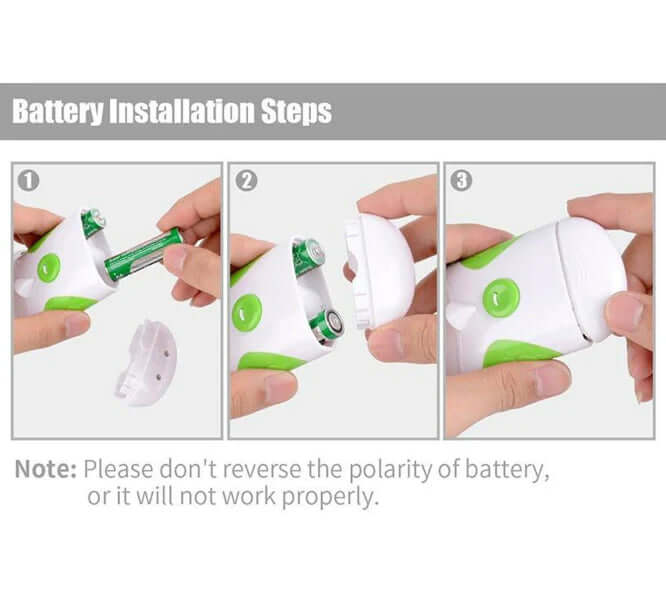 Battery Installation Steps

1

2

3

Note: Please don't reverse the polarity of battery, or it will not work properly.