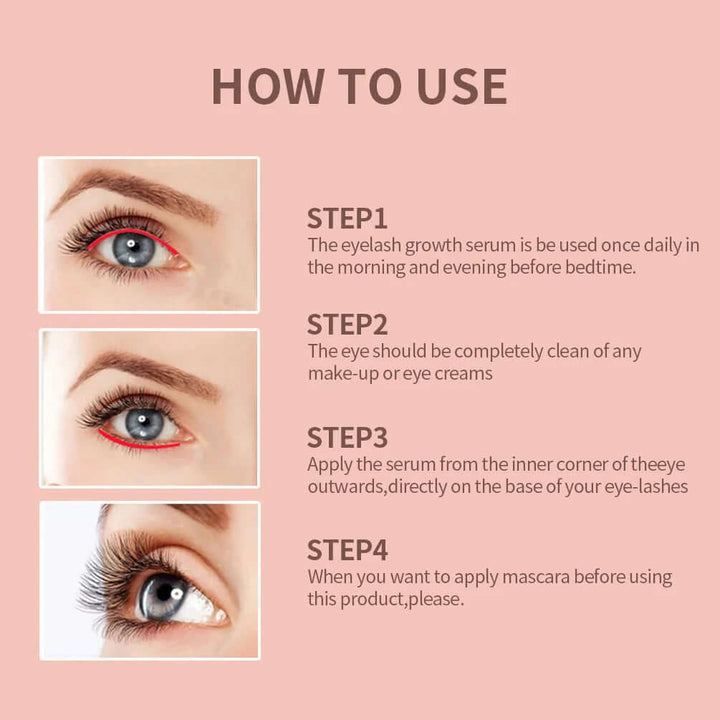 HOW TO USE

STEP1
The eyelash growth serum is be used once daily in the morning and evening before bedtime.

STEP2
The eye should be completely clean of any make-up or eye creams

STEP3
Apply the serum from the inner corner of theeye outwards,directly on the base of your eye-lashes

STEP4
When you want to apply mascara before using this product,please.