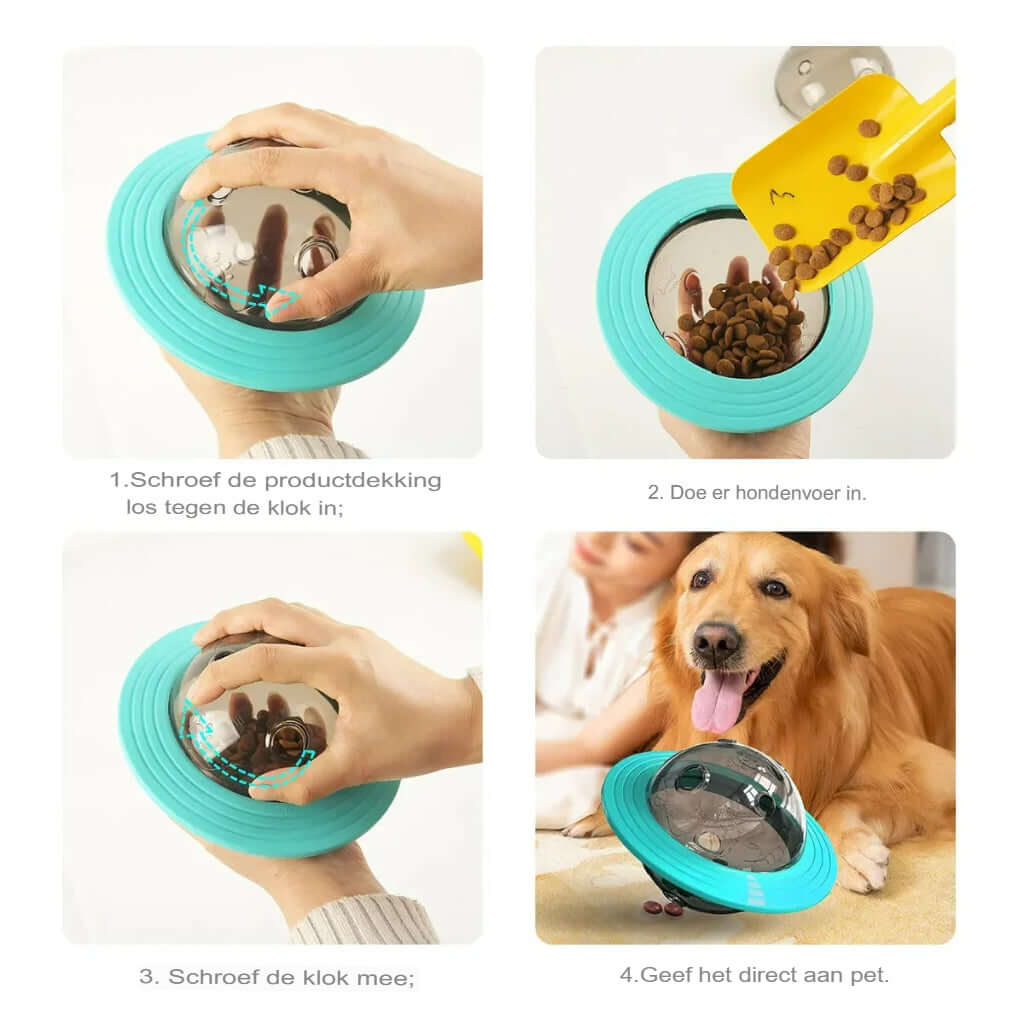 1.Schroef de productdekking los tegen de klok in;

2. Doe er hondenvoer in.

3. Schroef de klok mee;

4.Geef het direct aan pet.