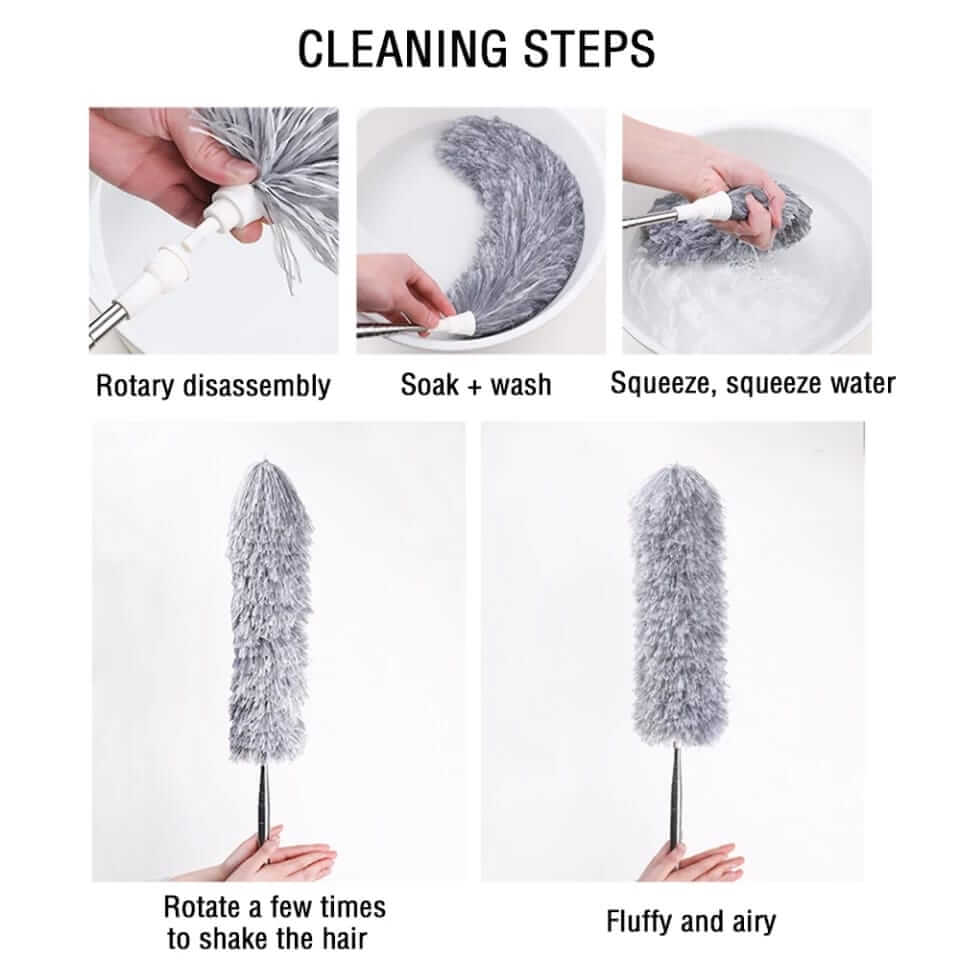 CLEANING STEPS

Rotary disassembly

Soak + wash

Squeeze, squeeze water

Rotate a few times to shake the hair

Fluffy and airy