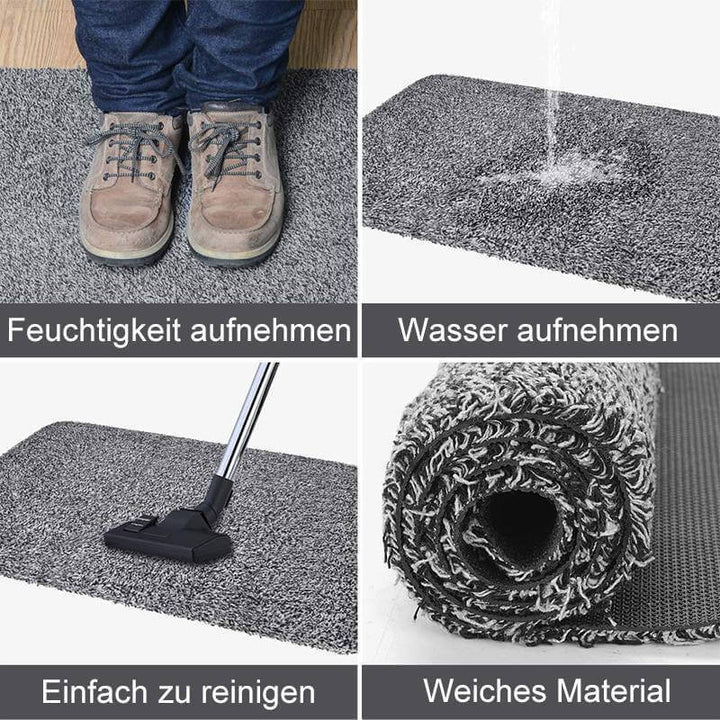 Feuchtigkeit aufnehmen

Wasser aufnehmen

Einfach zu reinigen

Weiches Material