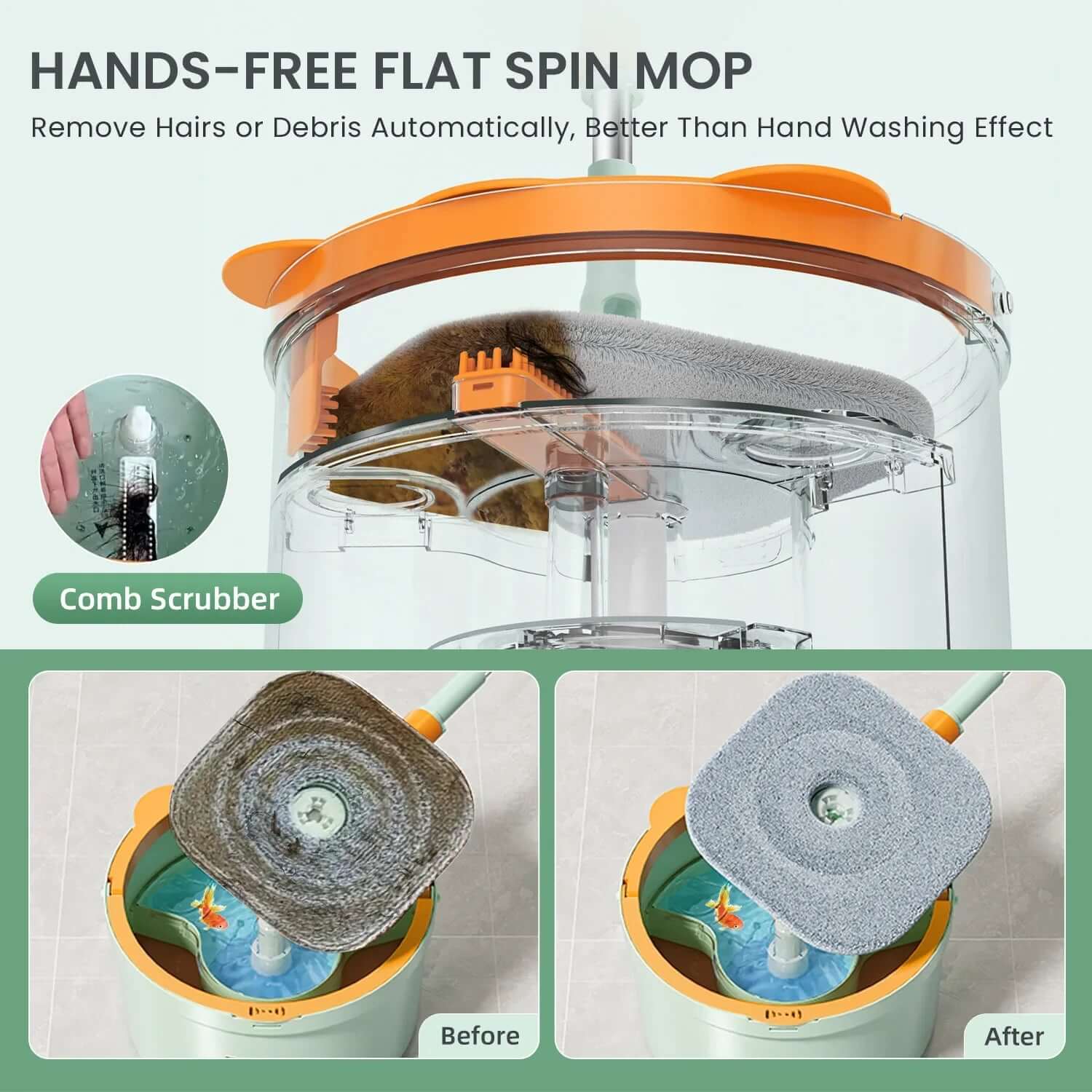 HANDS-FREE FLAT SPIN MOP

Remove Hairs or Debris Automatically, Better Than Hand Washing Effect

Comb Scrubber

Before

After