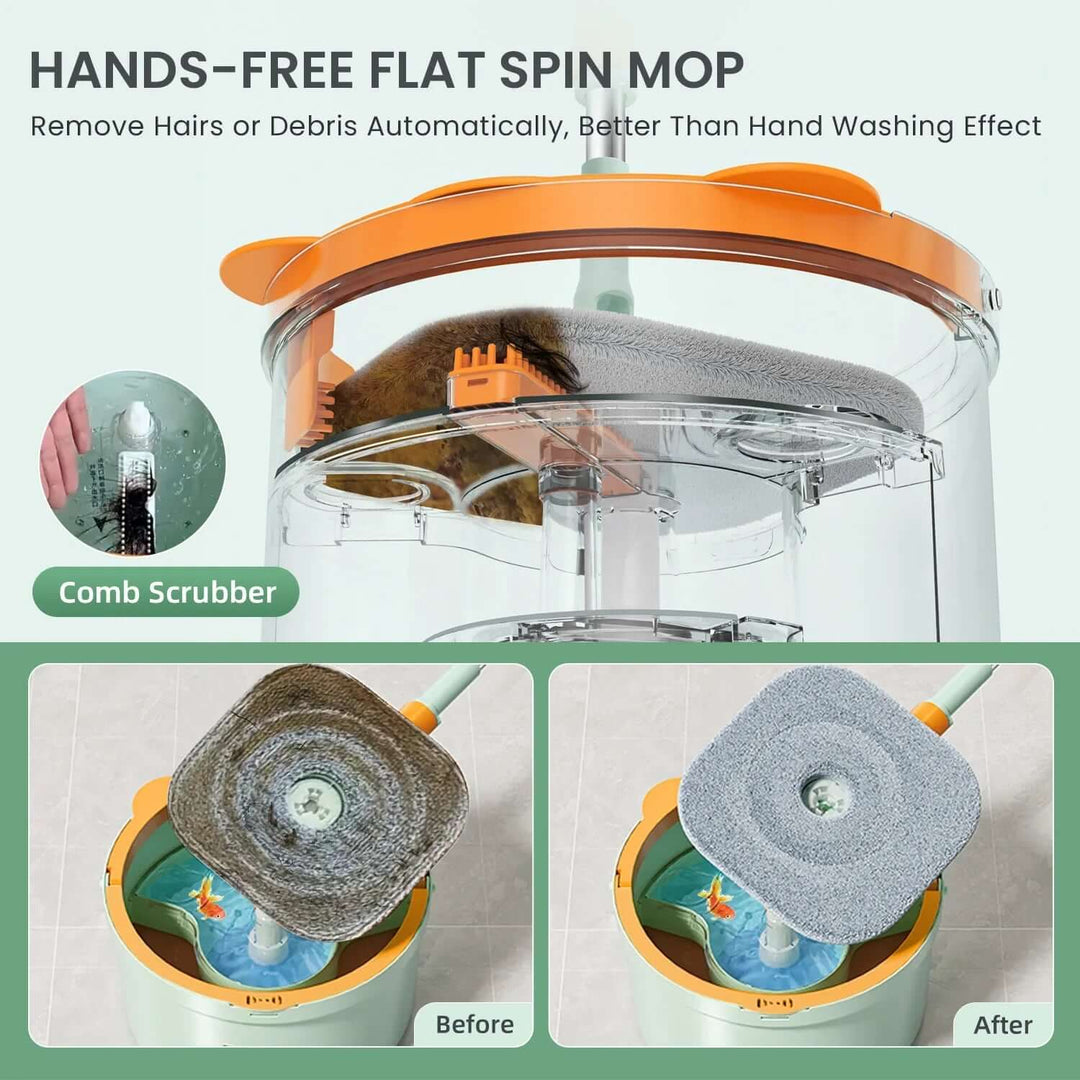 HANDS-FREE FLAT SPIN MOP

Remove Hairs or Debris Automatically, Better Than Hand Washing Effect

Comb Scrubber

Before

After