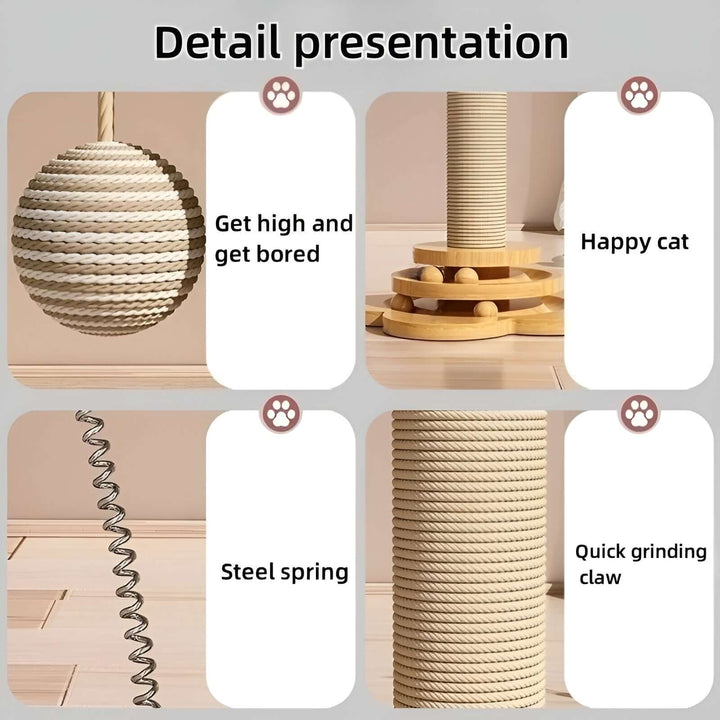 Detail presentation

Get high and get bored

Happy cat

Steel spring

Quick grinding claw